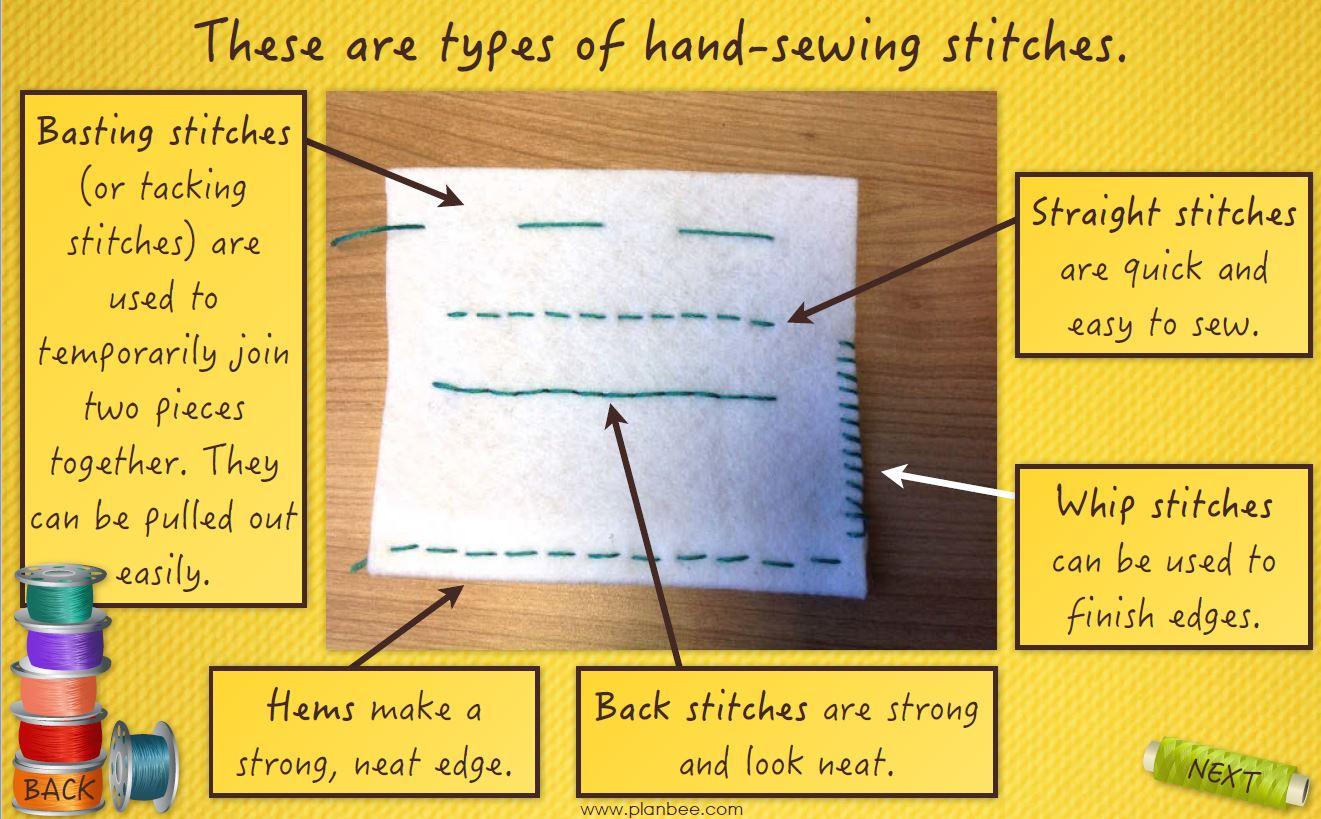 These are types of hand-sewing stitches.

Basting stitches (or tacking stitches) are used to temporarily join two pieces together. They can be pulled out easily.

Straight stitches are quick and easy to sew.

Whip stitches can be used to finish edges.

Hems make a strong, neat edge.

Back stitches are strong and look neat.

BACK

NEXT

www.planbee.com